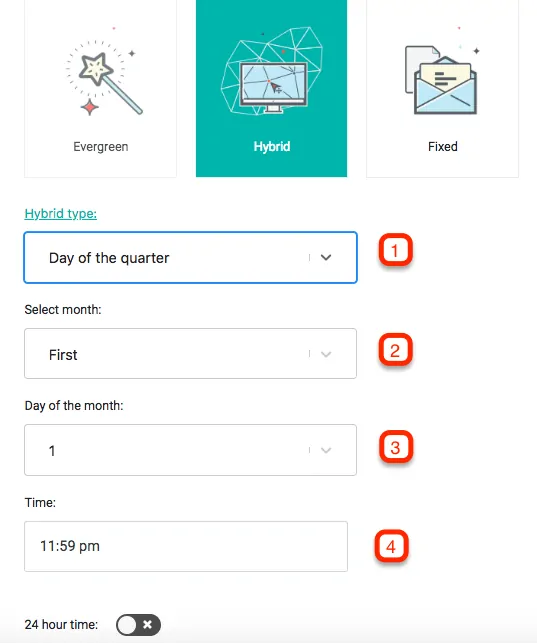 Evergreen

Hybrid

Fixed

Hybrid type:

Day of the quarter

1

Select month:

First

2

Day of the month:

1

3

Time:

11:59 pm

4

24 hour time: